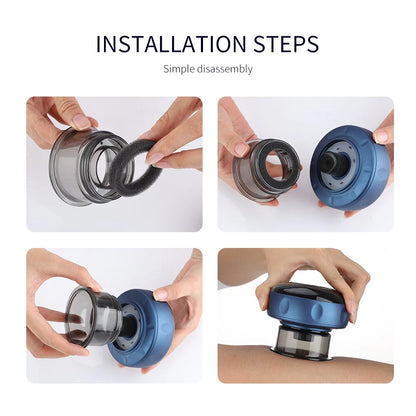 INSTALLATION STEPS

Simple disassembly