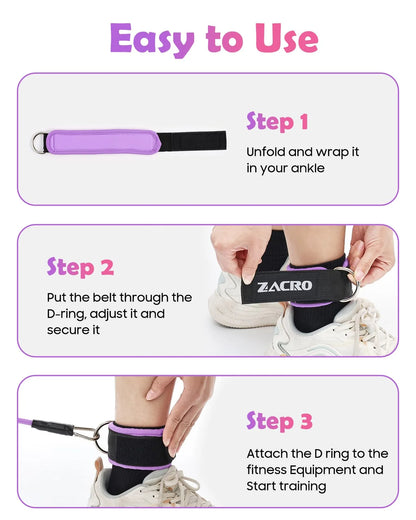 Easy to Use

Step 1

Unfold and wrap it in your ankle

Step 2

Put the belt through the D-ring, adjust it and secure it

ZACRO

Step 3

Attach the D ring to the fitness Equipment and Start training